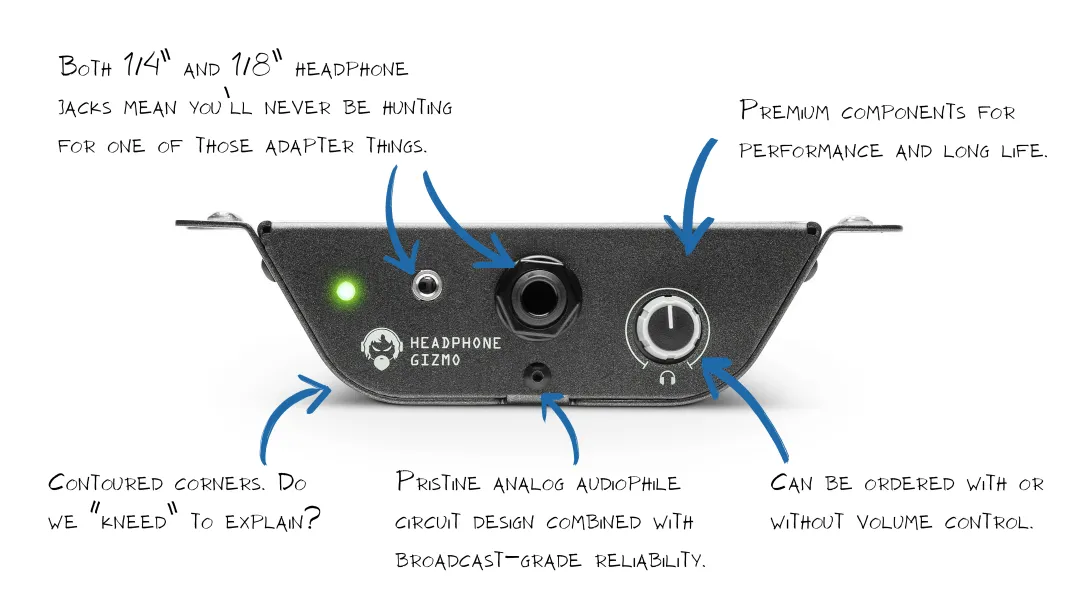 Both 1/4" and 1/8" headphone jacks mean you'll never be hunting for one of those adapter things.

Premium components for performance and long life.

HEADPHONE GIZMO

Contoured corners. Do we "kneed" to explain?

Pristine analog audiophile circuit design combined with broadcast-grade reliability.

Can be ordered with or without volume control.